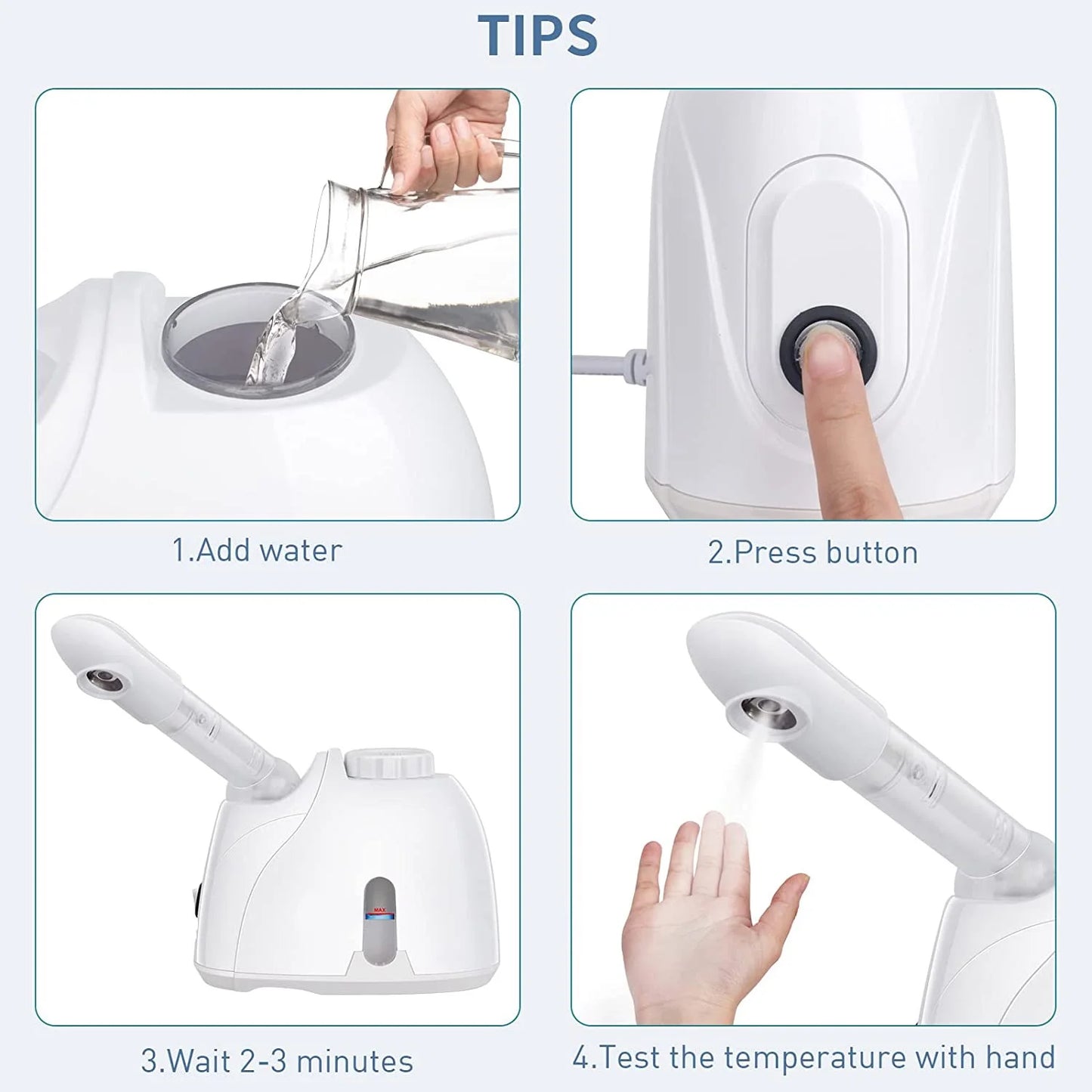 TIPS

1.Add water

2.Press button

MAX

3.Wait 2-3 minutes

4.Test the temperature with hand