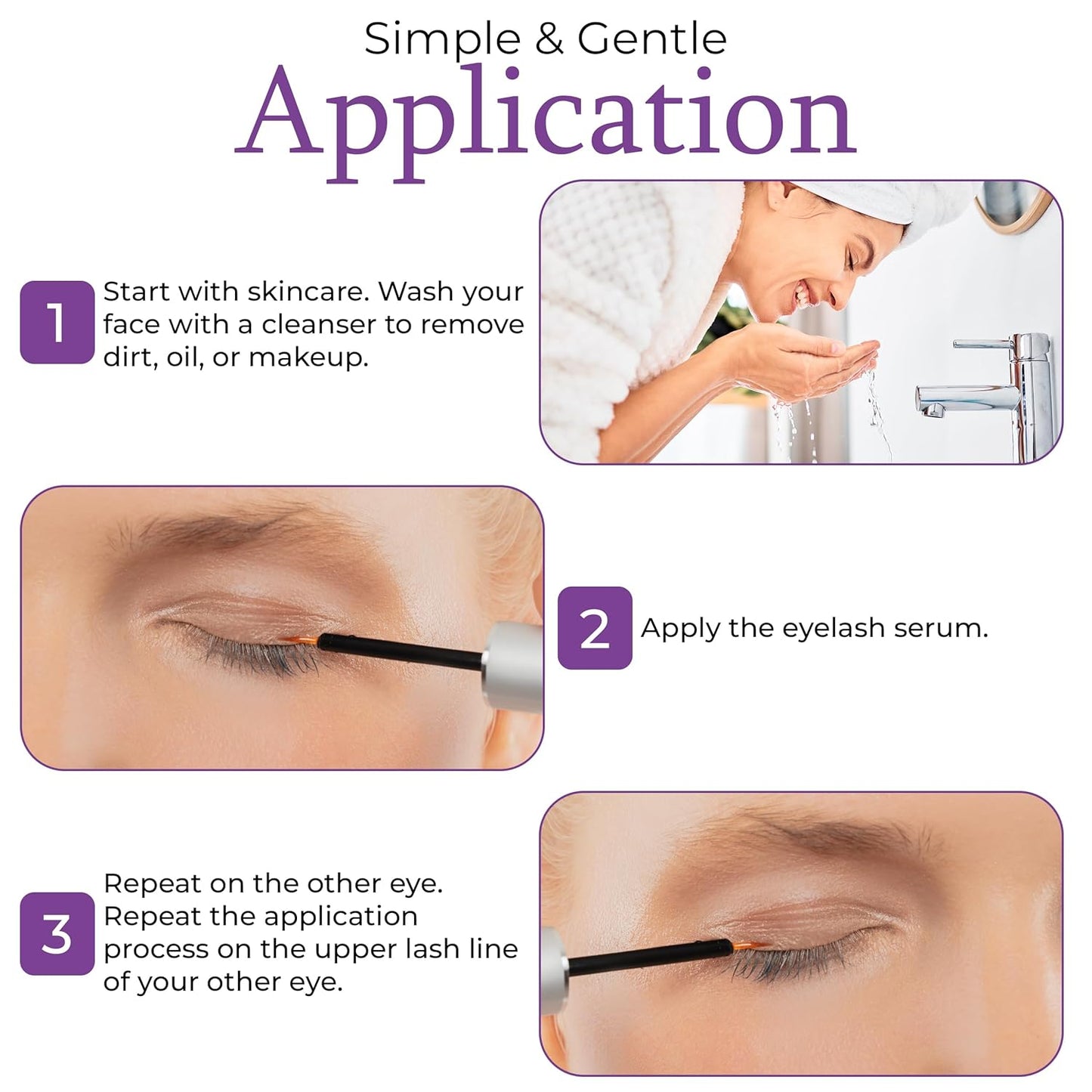 Simple & Gentle
Application

1
Start with skincare. Wash your face with a cleanser to remove dirt, oil, or makeup.

2
Apply the eyelash serum.

3
Repeat on the other eye. Repeat the application process on the upper lash line of your other eye.