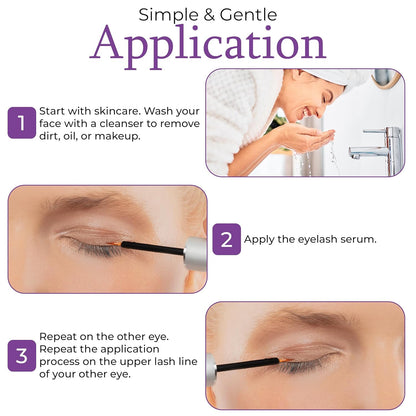 Simple & Gentle
Application

1
Start with skincare. Wash your face with a cleanser to remove dirt, oil, or makeup.

2
Apply the eyelash serum.

3
Repeat on the other eye. Repeat the application process on the upper lash line of your other eye.