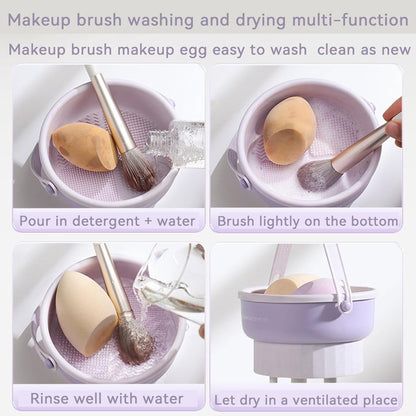 Makeup brush washing and drying multi-function

Makeup brush makeup egg easy to wash clean as new

Pour in detergent + water

Brush lightly on the bottom

Rinse well with water

Let dry in a ventilated place