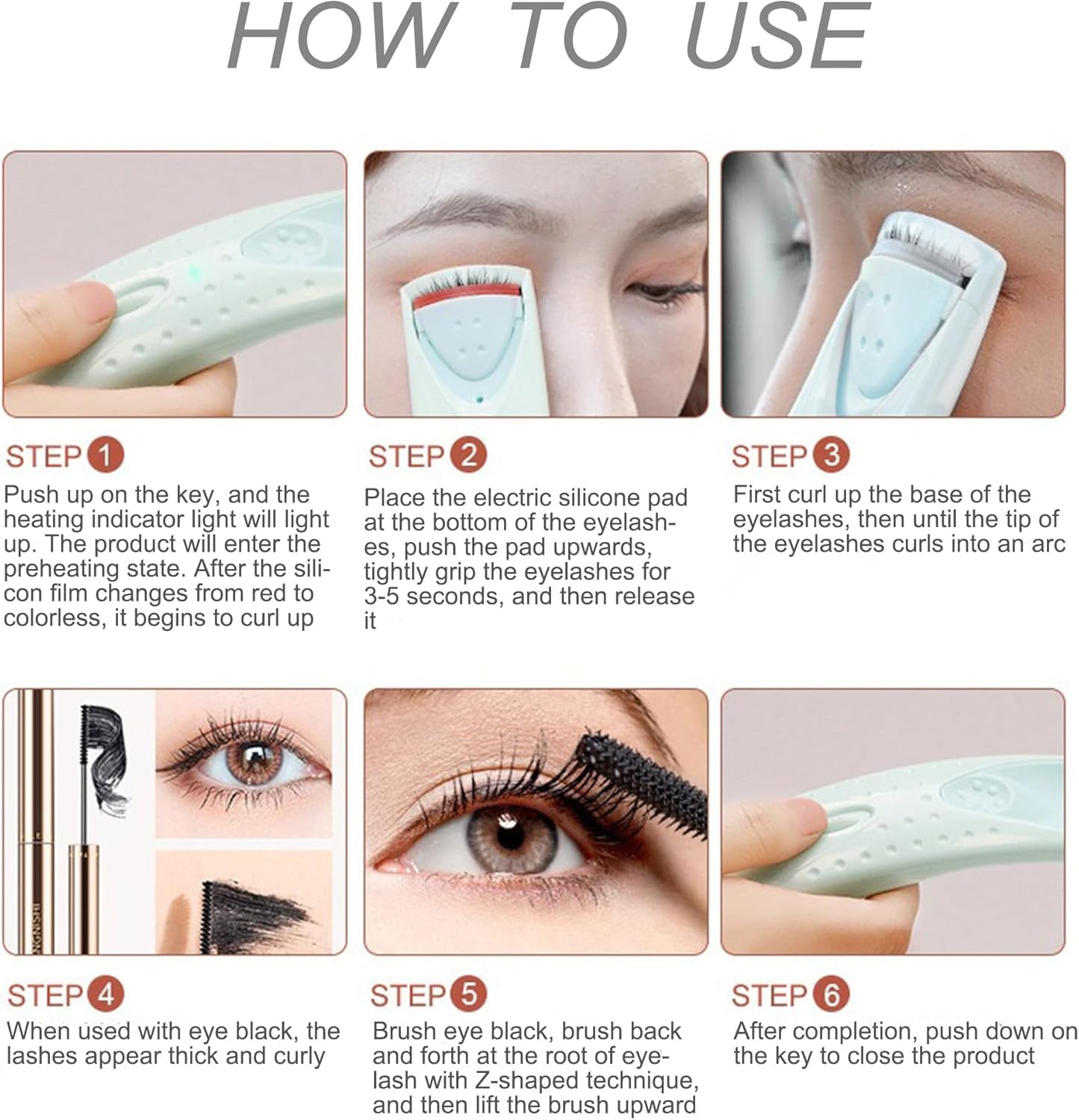 HOW TO USE

STEP 1
Push up on the key, and the heating indicator light will light up. The product will enter the preheating state. After the silicon film changes from red to colorless, it begins to curl up

STEP 2
Place the electric silicone pad at the bottom of the eyelashes, push the pad upwards, tightly grip the eyelashes for 3-5 seconds, and then release it

STEP 3
First curl up the base of the eyelashes, then until the tip of the eyelashes curls into an arc

STEP 4
When used with eye black, the lashes appear thick and curly

STEP 5
Brush eye black, brush back and forth at the root of eyelash with Z-shaped technique, and then lift the brush upward

STEP 6
After completion, push down on the key to close the product