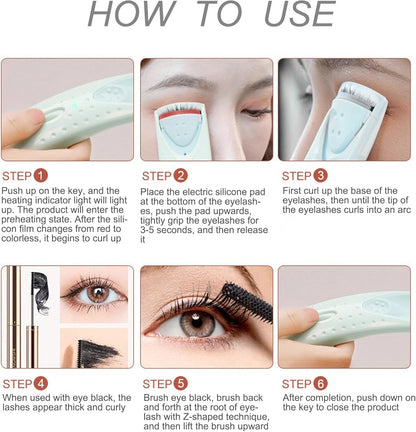 HOW TO USE

STEP 1
Push up on the key, and the heating indicator light will light up. The product will enter the preheating state. After the silicon film changes from red to colorless, it begins to curl up

STEP 2
Place the electric silicone pad at the bottom of the eyelashes, push the pad upwards, tightly grip the eyelashes for 3-5 seconds, and then release it

STEP 3
First curl up the base of the eyelashes, then until the tip of the eyelashes curls into an arc

STEP 4
When used with eye black, the lashes appear thick and curly

STEP 5
Brush eye black, brush back and forth at the root of eyelash with Z-shaped technique, and then lift the brush upward

STEP 6
After completion, push down on the key to close the product