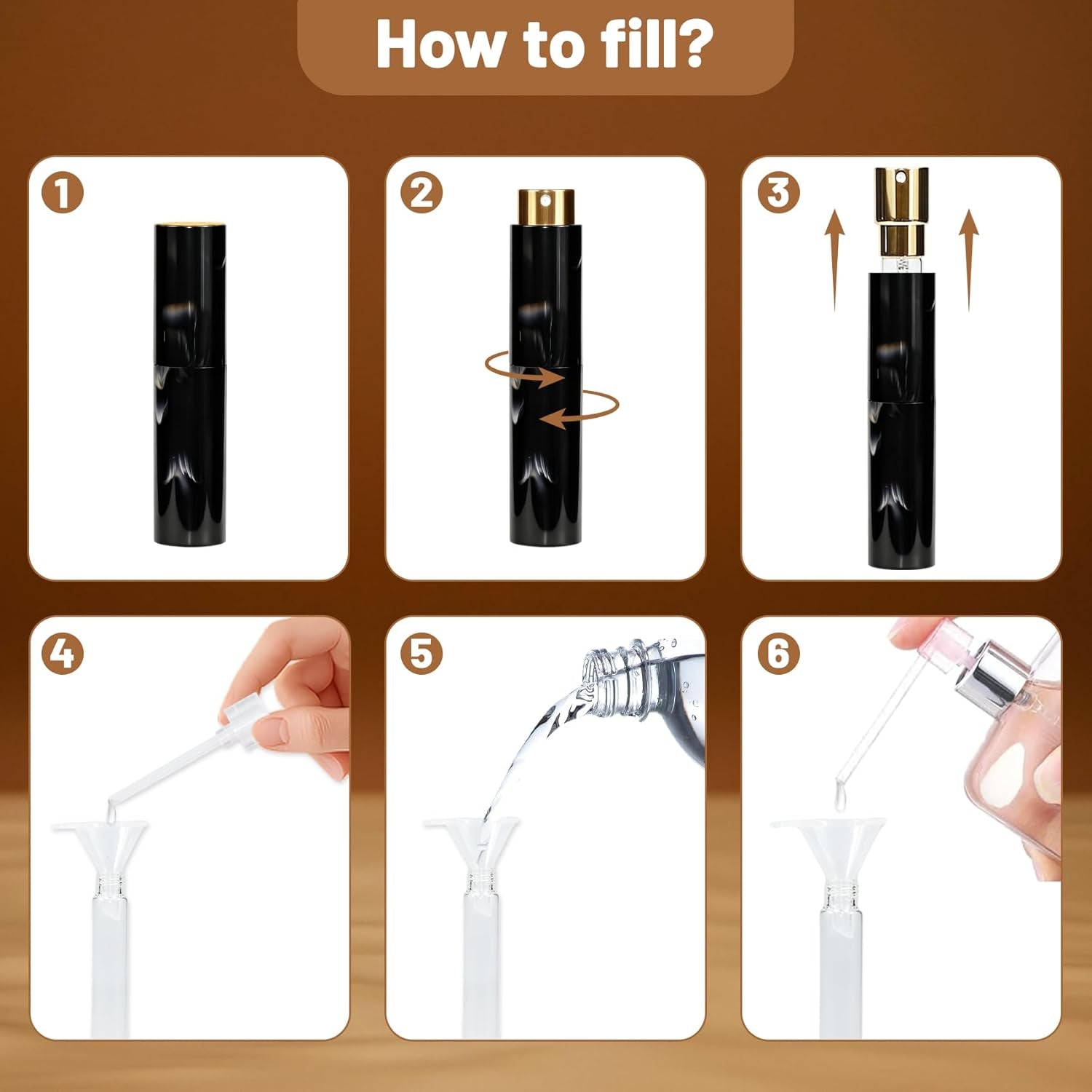 How to fill?

1

2

3

4

5

6